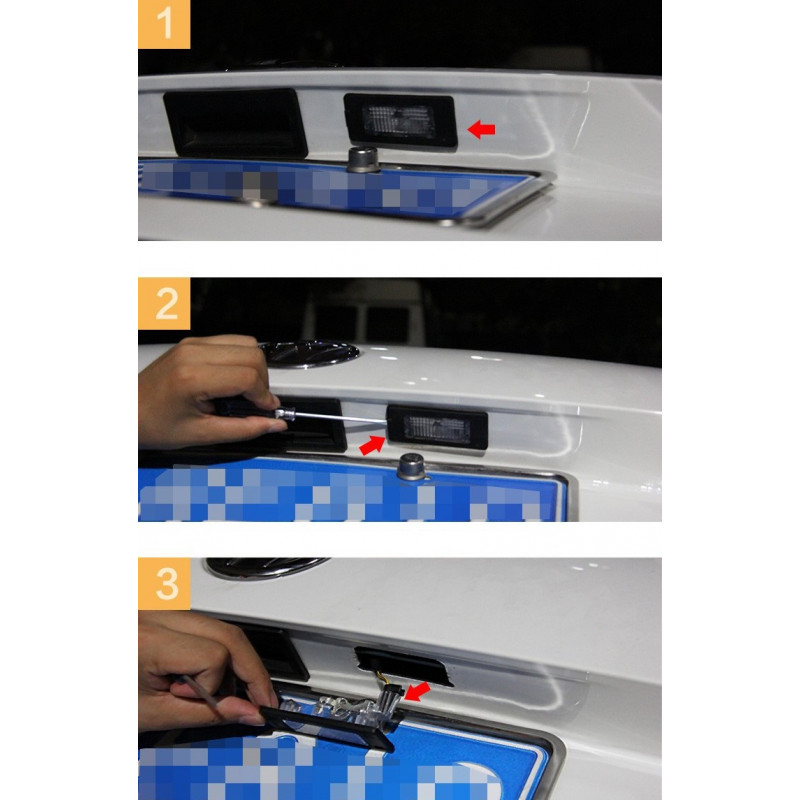 1

2

3